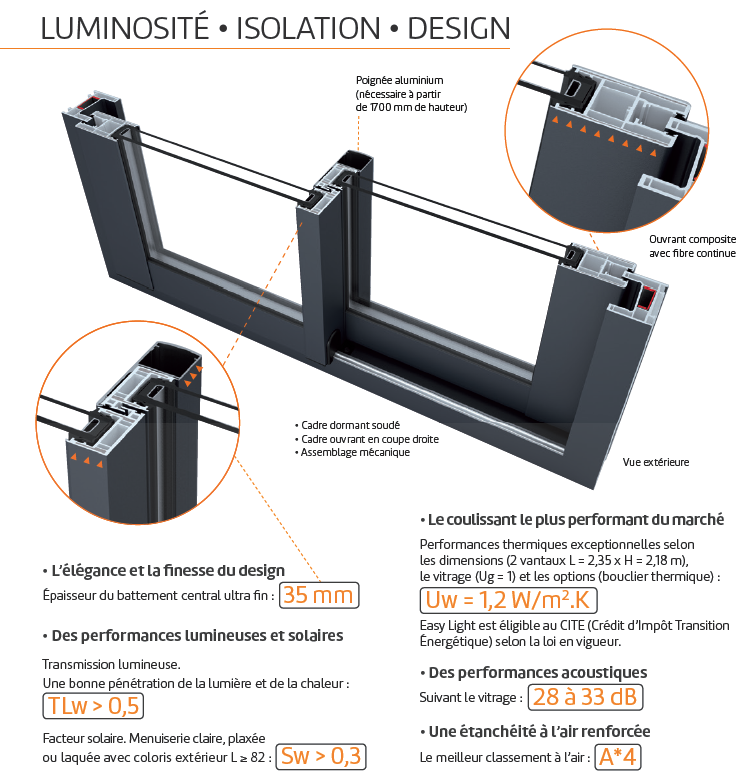 LUMINOSITÉ • ISOLATION • DESIGN

Poignée aluminium (nécessaire à partir de 1700 mm de hauteur)

Ouvrant composite avec fibre continue

• Cadre dormant soudé
• Cadre ouvrant en coupe droite
• Assemblage mécanique

Vue extérieure

• L'élégance et la finesse du design
Épaisseur du battement central ultra fin : 35 mm

• Des performances lumineuses et solaires
Transmission lumineuse.
Une bonne pénétration de la lumière et de la chaleur : TLw > 0,5

Facteur solaire. Menuiserie claire, plaxée ou laquée avec coloris extérieur L ≥ 82 : Sw > 0,3

• Le coulissant le plus performant du marché
Performances thermiques exceptionnelles selon les dimensions (2 vantaux L = 2,35 x H = 2,18 m), le vitrage (Ug = 1) et les options (bouclier thermique) :
Uw = 1,2 W/m².K
Easy Light est éligible au CITE (Crédit d'Impôt Transition Énergétique) selon la loi en vigueur.

• Des performances acoustiques
Suivant le vitrage : 28 à 33 dB

• Une étanchéité à l'air renforcée
Le meilleur classement à l'air : A*4